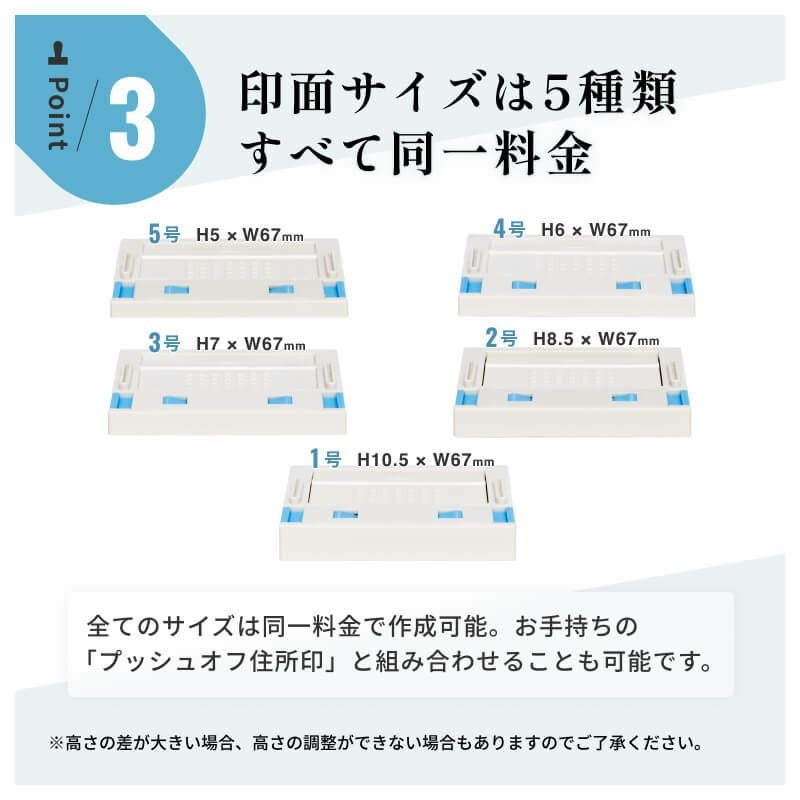 Point 3

印面サイズは5種類
すべて同一料金

5号 H5 × W67mm

4号 H6 × W67mm

3号 H7 × W67mm

2号 H8.5 × W67mm

1号 H10.5 × W67mm

全てのサイズは同一料金で作成可能。お手持ちの「プッシュオフ住所印」と組み合わせることも可能です。

※高さの差が大きい場合、高さの調整ができない場合もありますのでご了承ください。